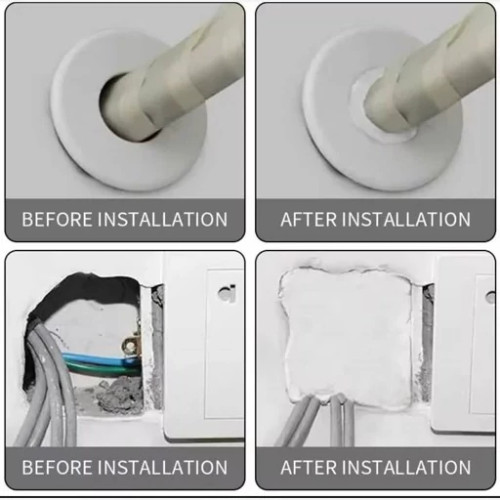 BEFORE INSTALLATION

AFTER INSTALLATION

BEFORE INSTALLATION

AFTER INSTALLATION