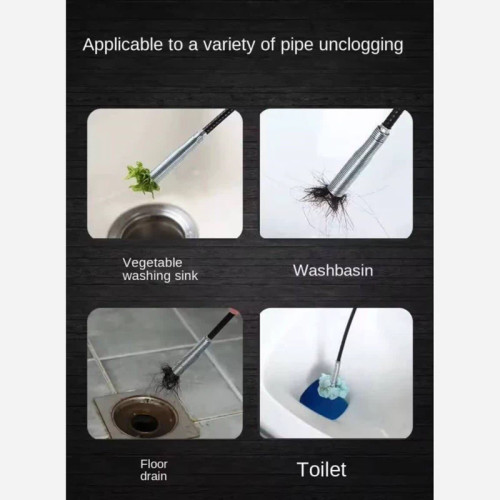 Applicable to a variety of pipe unclogging

Vegetable washing sink

Washbasin

Floor drain

Toilet